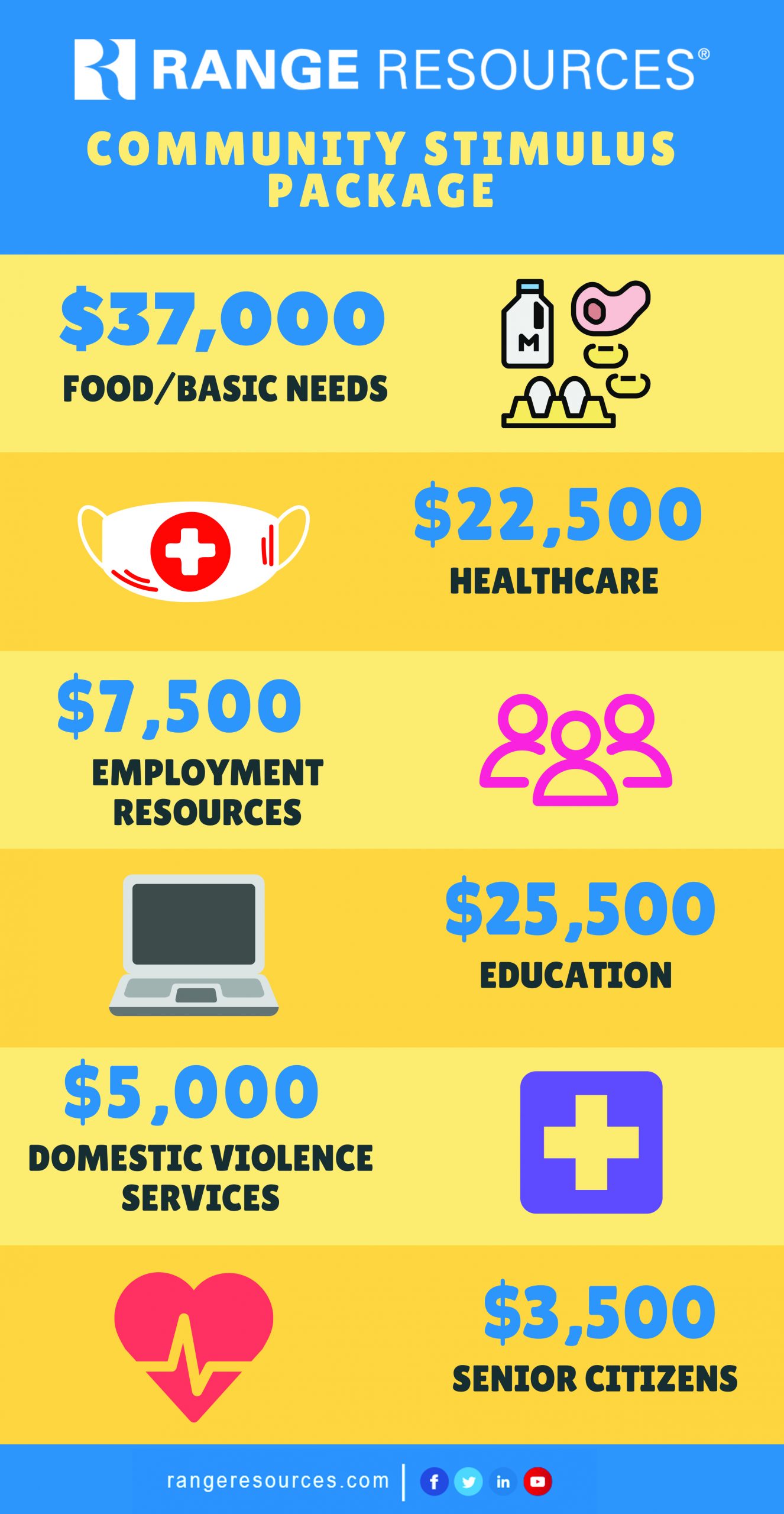 RANGE RESOURCES®

COMMUNITY STIMULUS PACKAGE

$37,000
FOOD/BASIC NEEDS

M

$22,500
HEALTHCARE

$7,500
EMPLOYMENT RESOURCES

$25,500
EDUCATION

$5,000
DOMESTIC VIOLENCE SERVICES

$3,500
SENIOR CITIZENS

rangeresources.com | f in